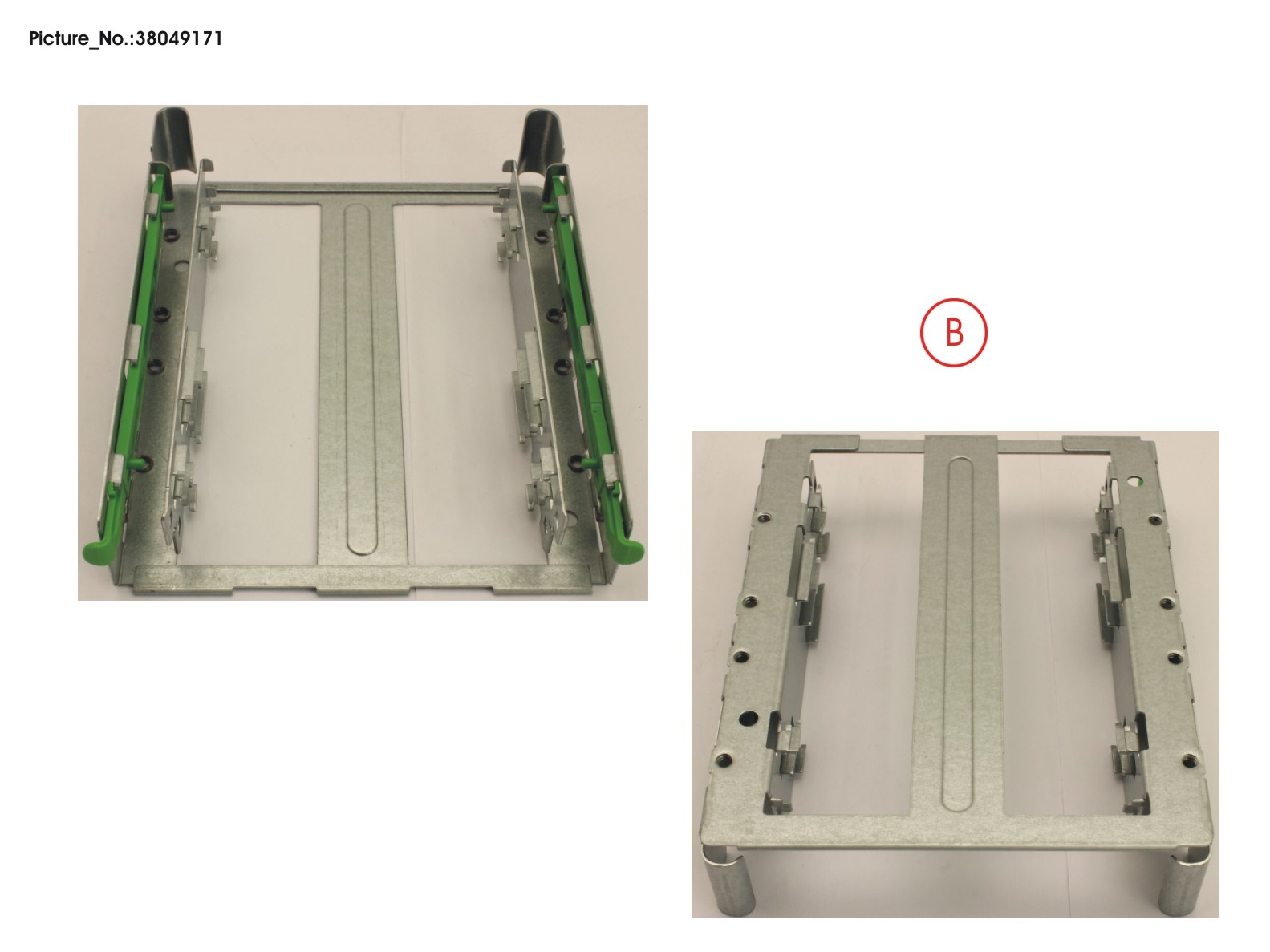 Picture_No.:38049171

B