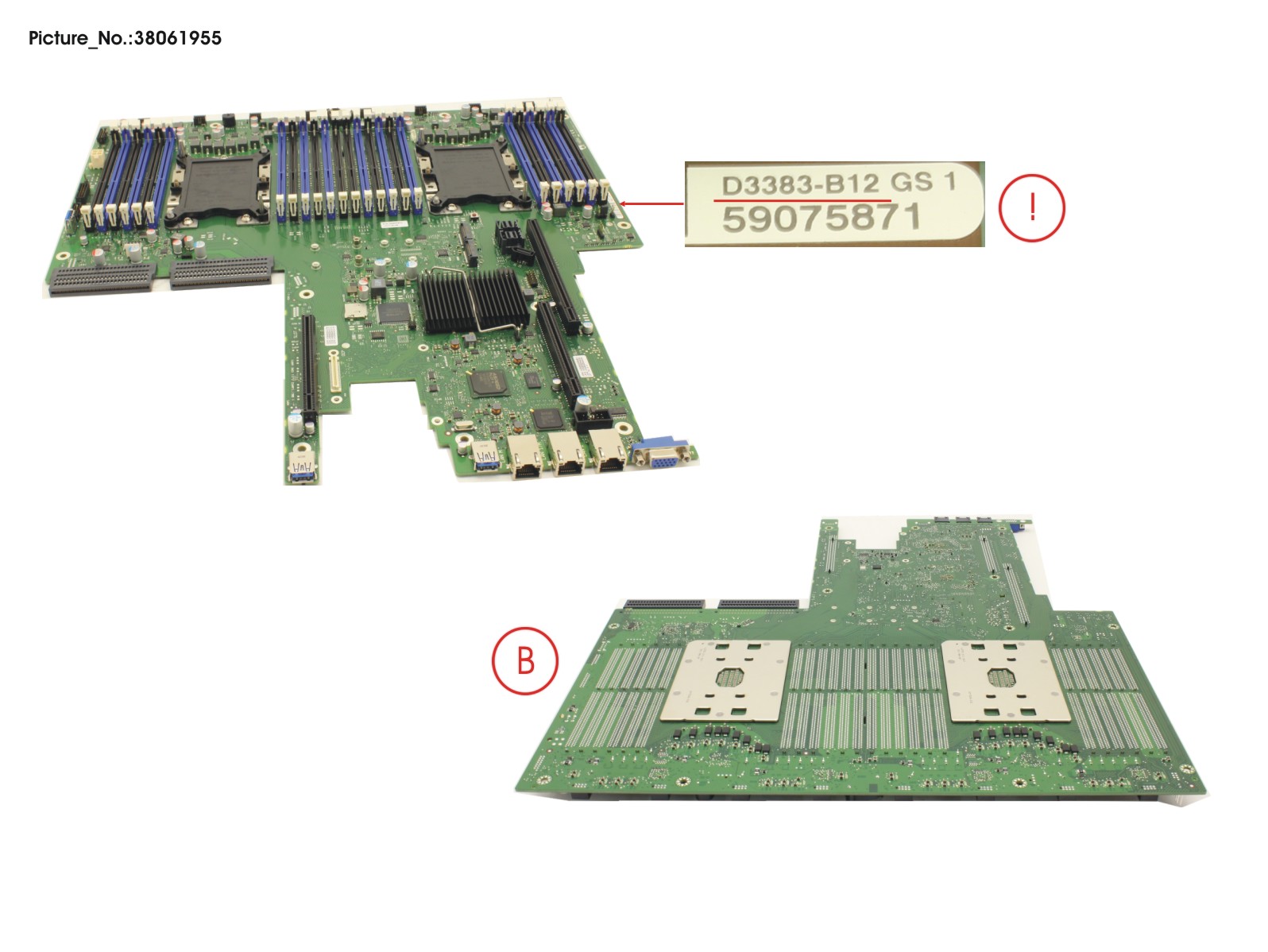 Picture_No.:38061955

D3383-B12 GS 1
59075871

!

B