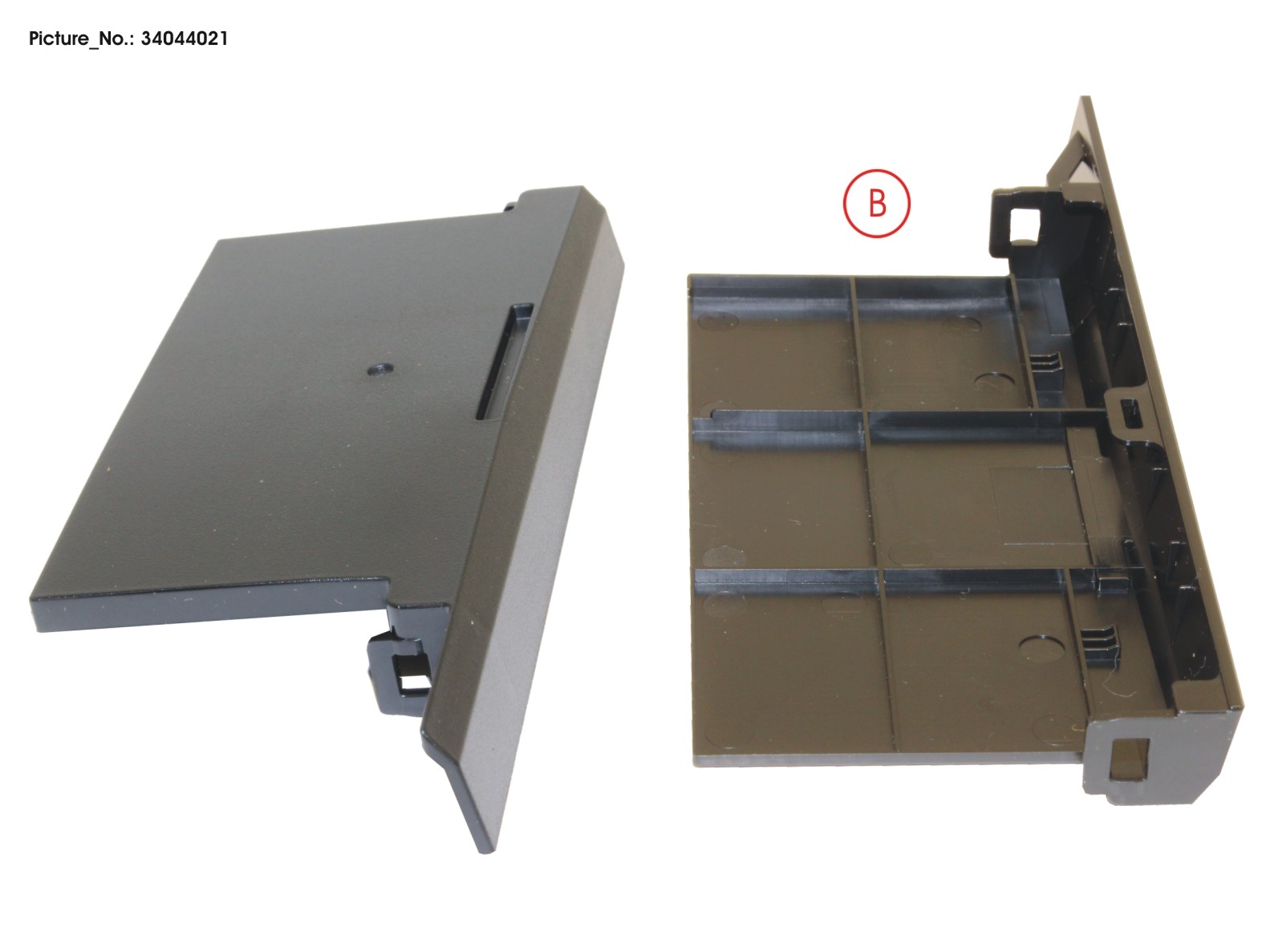 Picture_No.: 34044021

B