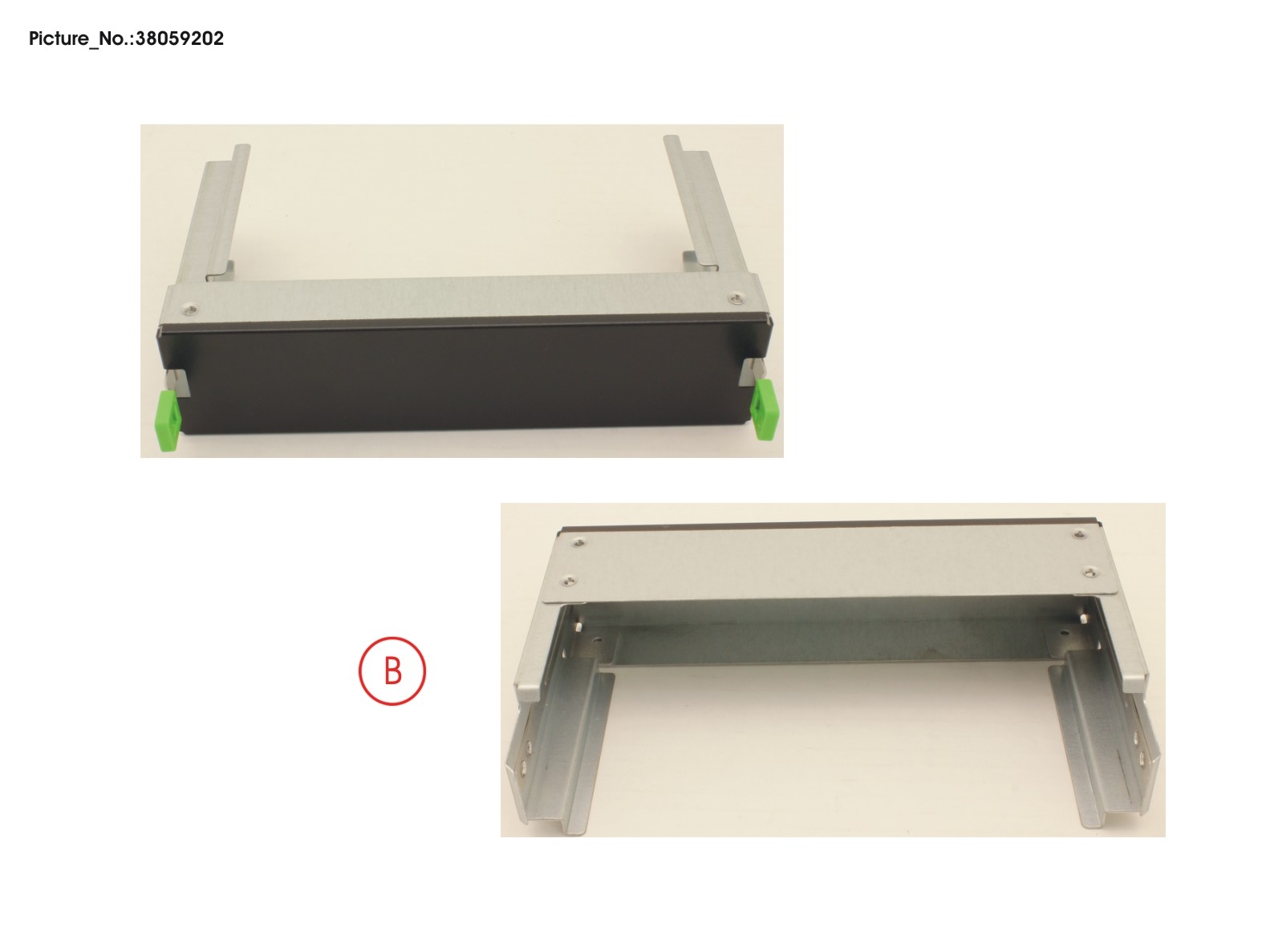 Picture_No.:38059202

B